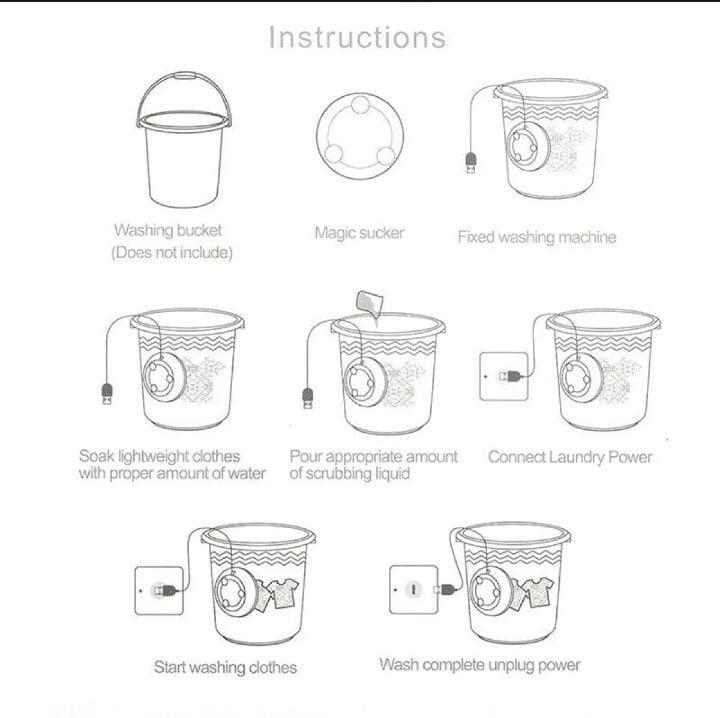 Instructions

Washing bucket
(Does not include)

Magic sucker

Fixed washing machine

Soak lightweight clothes with proper amount of water

Pour appropriate amount of scrubbing liquid

Connect Laundry Power

Start washing clothes

Wash complete unplug power